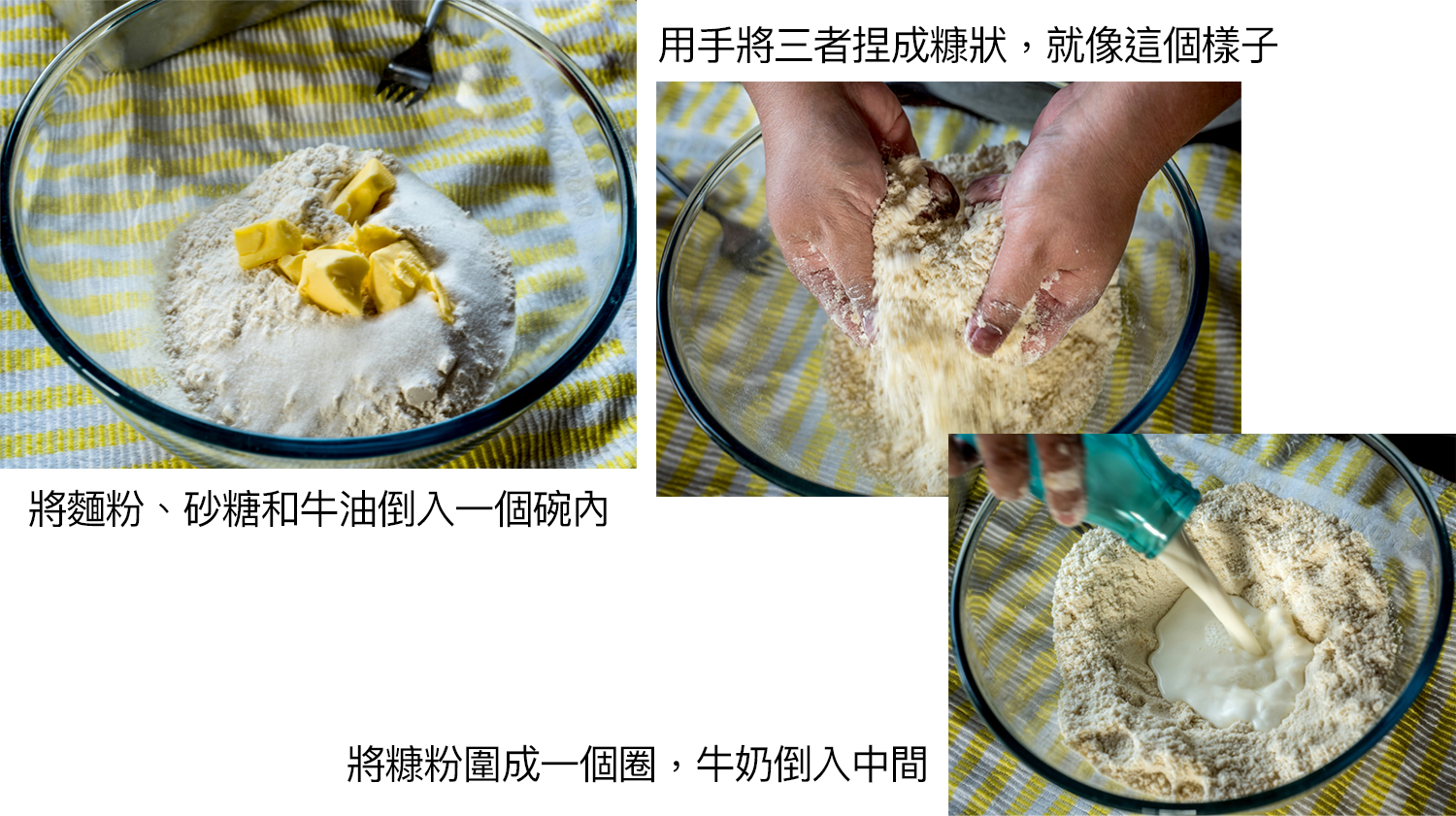 用手將三者捏成糠狀，就像這個樣子

將麵粉、砂糖和牛油倒入一個碗內

將糠粉圍成一個圈，牛奶倒入中間